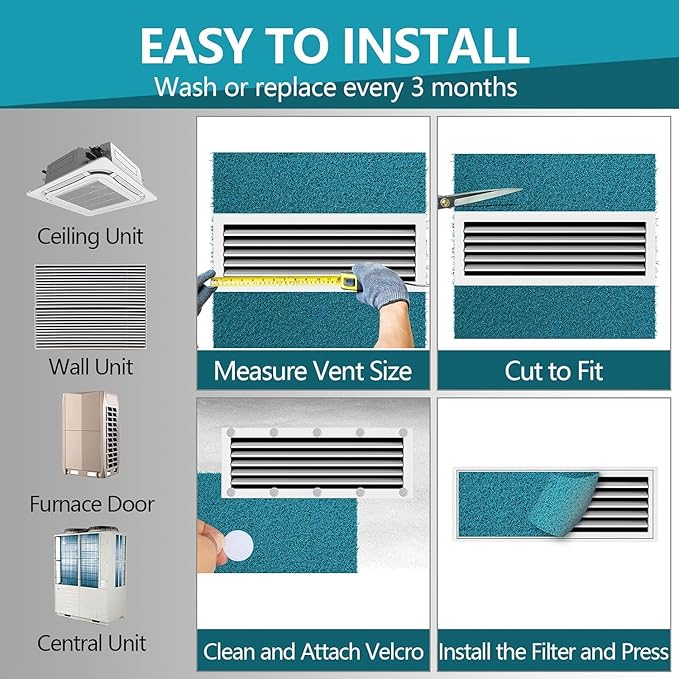 EASY TO INSTALL
Wash or replace every 3 months

Ceiling Unit

Wall Unit

Furnace Door

Central Unit

Measure Vent Size

Cut to Fit

Clean and Attach Velcro

Install the Filter and Press